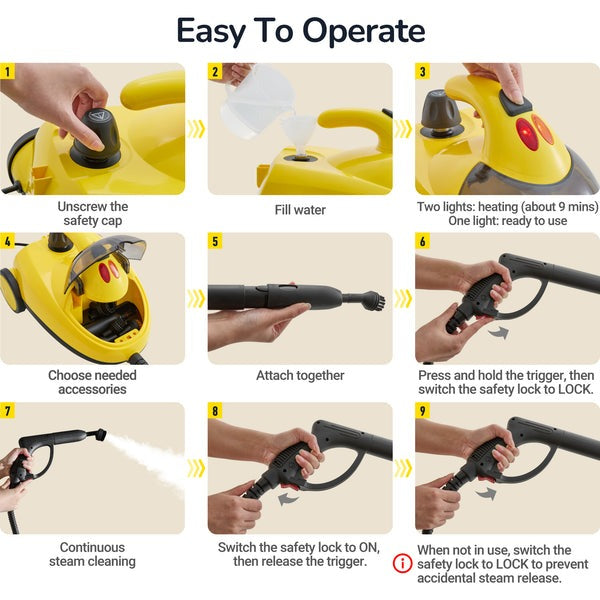 Easy To Operate

1

Unscrew the safety cap

2

Fill water

3

Two lights: heating (about 9 mins)
One light: ready to use

4

Choose needed accessories

5

Attach together

6

Press and hold the trigger, then switch the safety lock to LOCK.

7

Continuous steam cleaning

8

Switch the safety lock to ON, then release the trigger.

9

When not in use, switch the safety lock to LOCK to prevent accidental steam release.